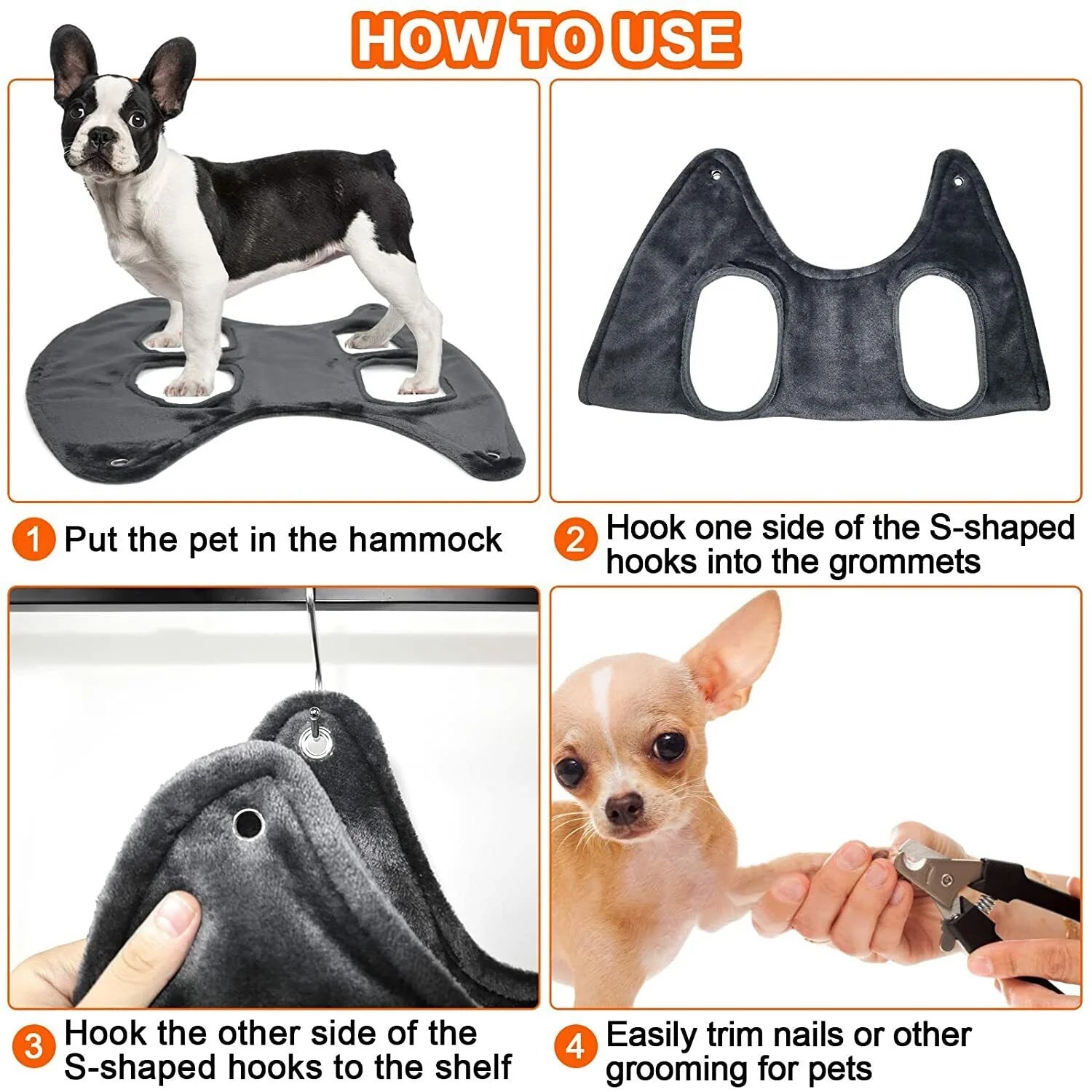 HOW TO USE

1 Put the pet in the hammock

2 Hook one side of the S-shaped hooks into the grommets

3 Hook the other side of the S-shaped hooks to the shelf

4 Easily trim nails or other grooming for pets